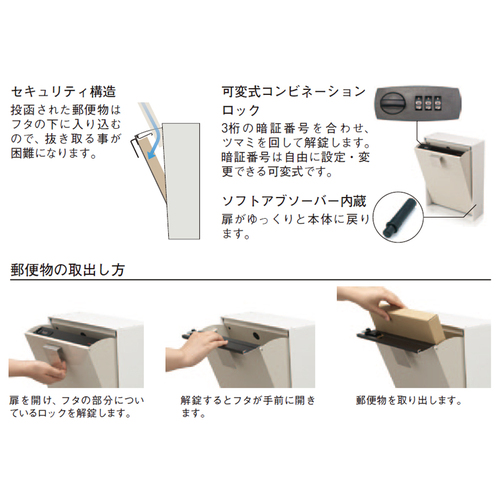 セキュリティ構造
投函された郵便物はフタの下に入り込むので、抜き取る事が困難になります。

可変式コンビネーションロック
3桁の暗証番号を合わせ、ツマミを回して解錠します。暗証番号は自由に設定・変更できる可変式です。

ソフトアブソーバー内蔵
扉がゆっくりと本体に戻ります。

郵便物の取出し方

扉を開け、フタの部分についているロックを解錠します。

解錠するとフタが手前に開きます。

郵便物を取り出します。