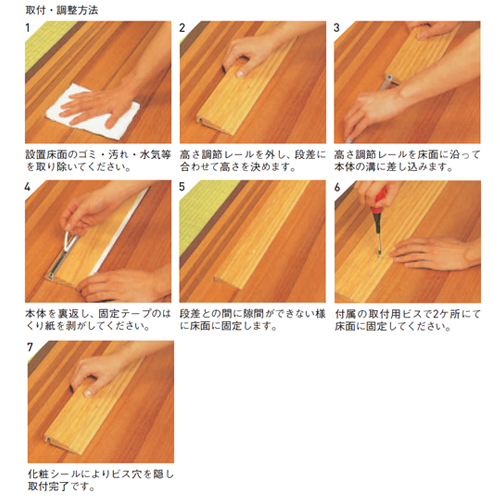 取付・調整方法

1

設置床面のゴミ・汚れ・水気等を取り除いてください。

2

高さ調節レールを外し、段差に合わせて高さを決めます。

3

高さ調節レールを床面に沿って本体の溝に差し込みます。

4

本体を裏返し、固定テープのはくり紙を剥がしてください。

5

段差との間に隙間ができない様に床面に固定します。

6

付属の取付用ビスで2ケ所にて床面に固定してください。

7

化粧シールによりビス穴を隠し取付完了です。