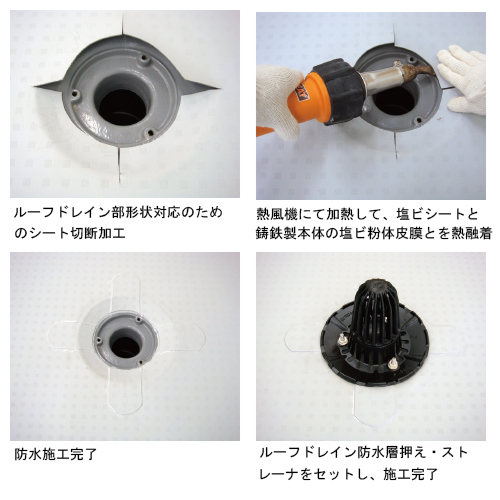 ルーフドレイン部形状対応のためのシート切断加工

熱風機にて加熱して、塩ビシートと鋳鉄製本体の塩ビ粉体皮膜とを熱融着

防水施工完了

ルーフドレイン防水層押え・ストレーナをセットし、施工完了