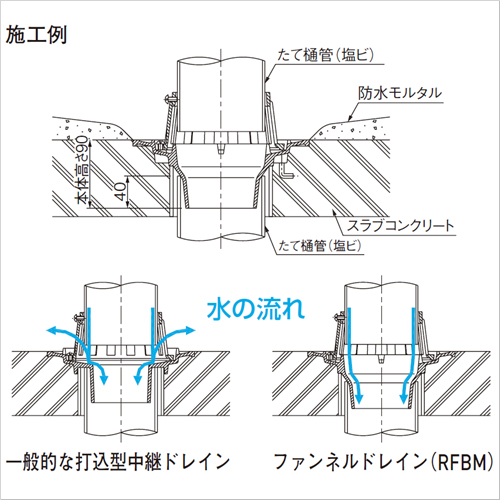 施工例

たて樋管(塩ビ)

防水モルタル

本体高さ90

40

スラブコンクリート

たて樋管(塩ビ)

水の流れ

一般的な打込型中継ドレイン

ファンネルドレイン(RFBM)