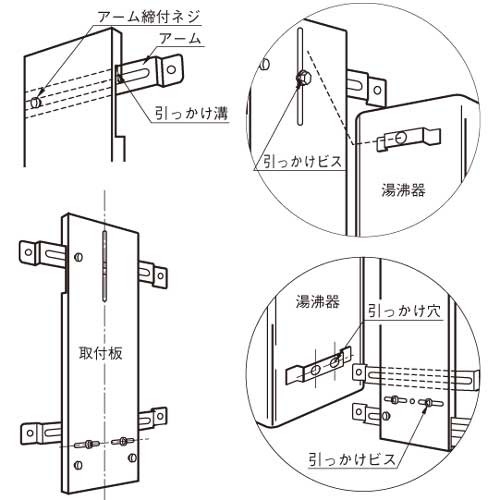 アーム締付ネジ
アーム
引っかけ溝
引っかけビス
湯沸器
取付板
湯沸器
引っかけ穴
引っかけビス