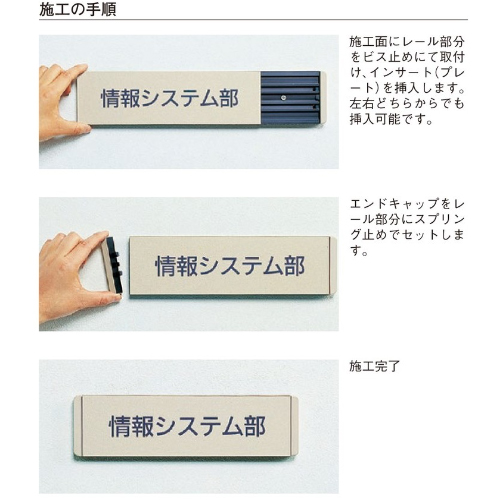 施工の手順

情報システム部

施工面にレール部分をビス止めにて取付け、インサート(プレート)を挿入します。左右どちらからでも挿入可能です。

情報システム部

エンドキャップをレール部分にスプリング止めでセットします。

情報システム部

施工完了