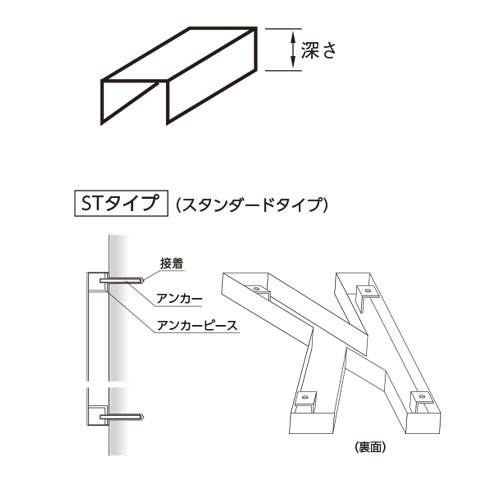 深さ

STタイプ (スタンダードタイプ)

接着

アンカー

アンカーピース

(裏面)