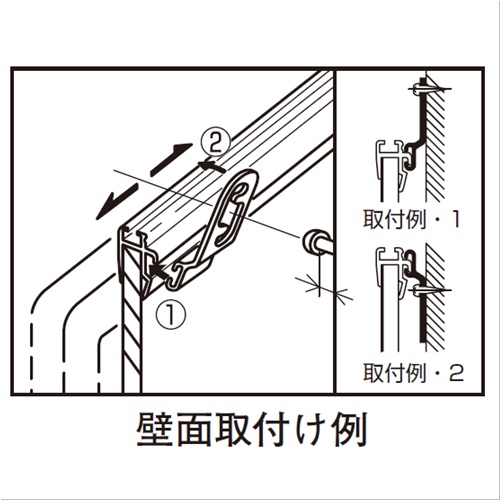 ②

①

取付例・1

取付例・2

壁面取付け例