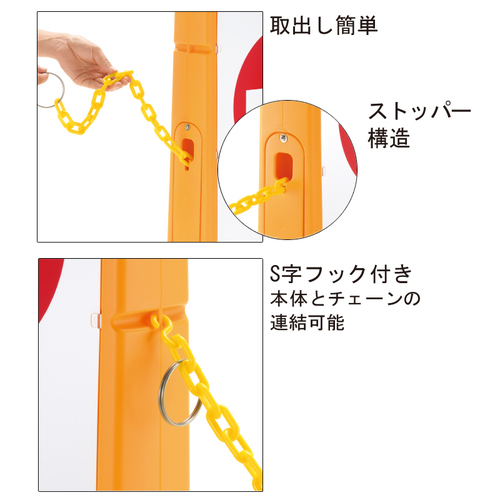 取出し簡単

ストッパー構造

S字フック付き
本体とチェーンの連結可能