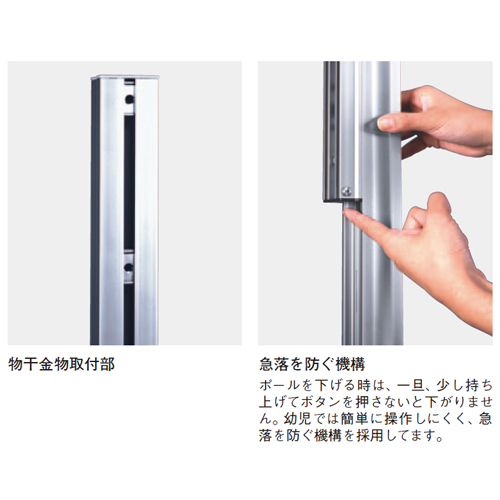 物干金物取付部

急落を防ぐ機構

ポールを下げる時は、一旦、少し持ち上げてボタンを押さないと下がりません。幼児では簡単に操作しにくく、急落を防ぐ機構を採用してます。