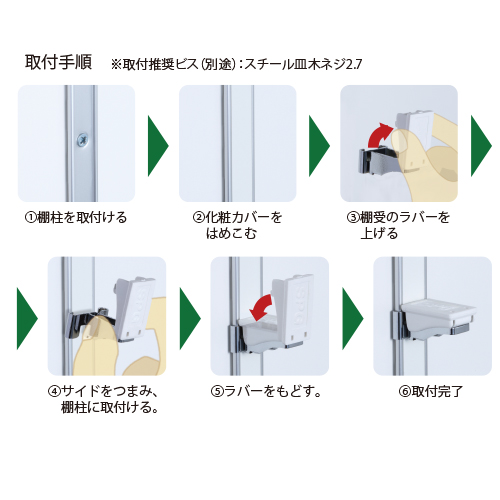 取付手順　※取付推奨ビス（別途）：スチール皿木ネジ2.7

①棚柱を取付ける

②化粧カバーをはめこむ

③棚受のラバーを上げる

SPG

④サイドをつまみ、棚柱に取付ける。

SPG

⑤ラバーをもどす。

⑥取付完了