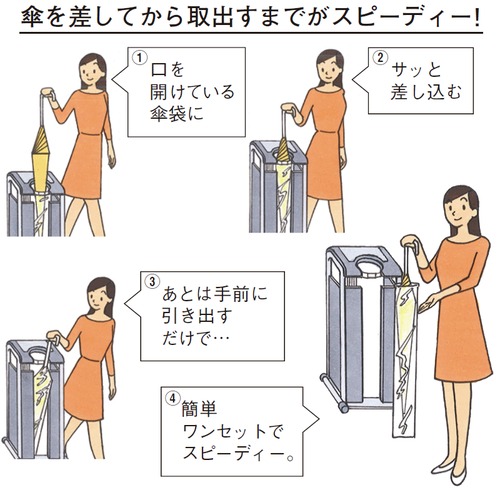 傘を差してから取出すまでがスピーディー!

① 口を開けている傘袋に

② サッと差し込む

③ あとは手前に引き出すだけで…

④ 簡単ワンセットでスピーディー。