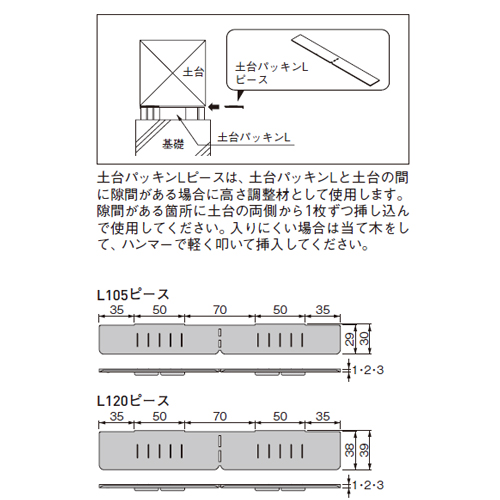 土台

土台パッキンL
ピース

基礎

土台パッキンL

土台パッキンLピースは、土台パッキンLと土台の間に隙間がある場合に高さ調整材として使用します。隙間がある箇所に土台の両側から1枚ずつ挿し込んで使用してください。入りにくい場合は当て木をして、ハンマーで軽く叩いて挿入してください。

L105ピース

35 50 70 50 35

29 30

1･2･3

L120ピース

35 50 70 50 35

38 39

1･2･3