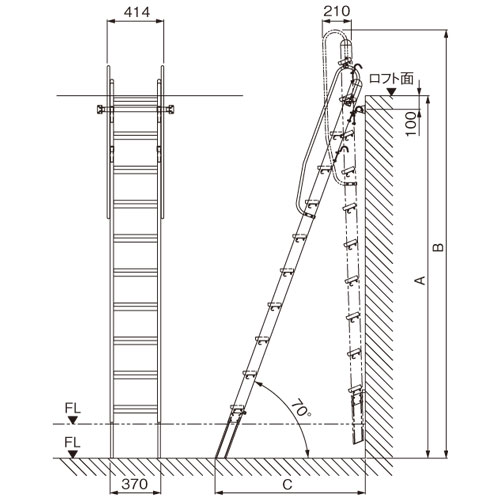 414

210

ロフト面

100

B

A

70°

FL

FL

370

C