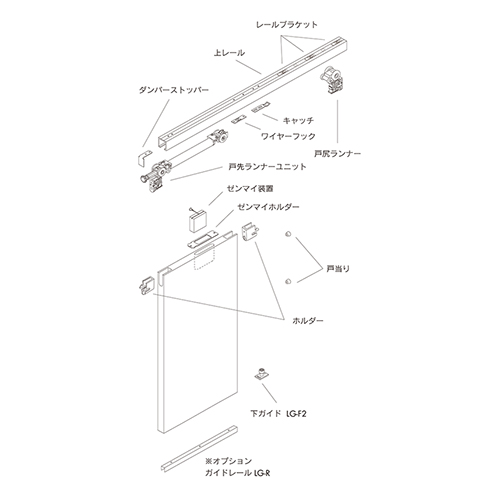 レールブラケット
上レール
ダンパーストッパー
キャッチ
ワイヤーフック
戸尻ランナー
戸先ランナーユニット
ゼンマイ装置
ゼンマイホルダー
戸当り
ホルダー
下ガイド LG-F2
※オプション
ガイドレール LG-R