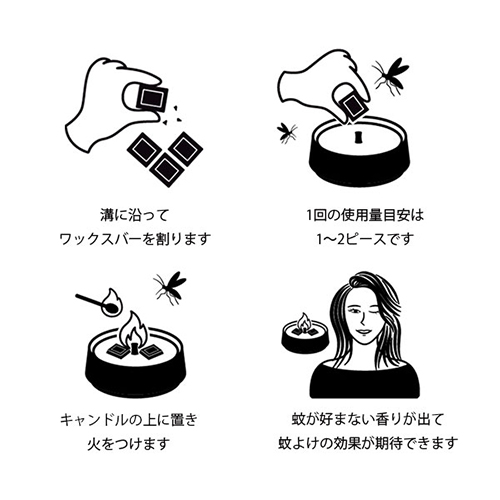 溝に沿って
ワックスバーを割ります

1回の使用量目安は
1〜2ピースです

キャンドルの上に置き
火をつけます

蚊が好まない香りが出て
蚊よけの効果が期待できます